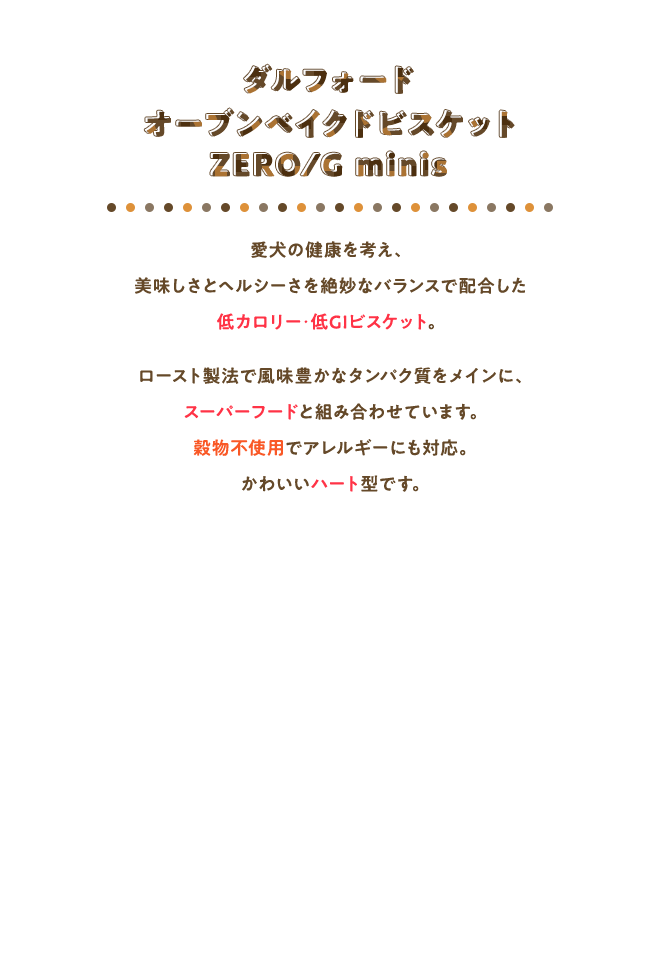 ダルフォード
オーブンベイクドビスケット
ZERO/G minis

愛犬の健康を考え、
美味しさとヘルシーさを絶妙なバランスで配合した
低カロリー·低GIビスケット。

ロースト製法で風味豊かなタンパク質をメインに、
スーパーフードと組み合わせています。
穀物不使用でアレルギーにも対応。
かわいいハート型です。